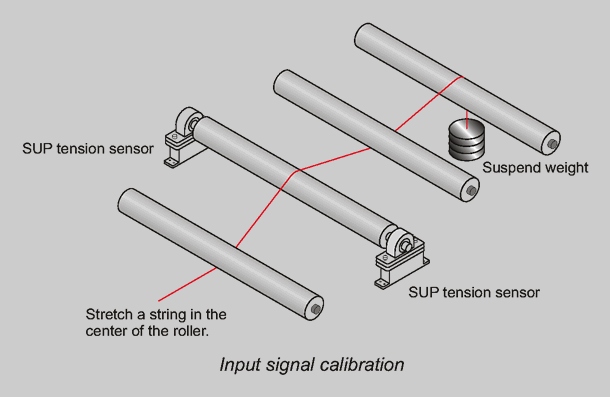 SUP tension sensor

Suspend weight

SUP tension sensor

Stretch a string in the center of the roller.

Input signal calibration